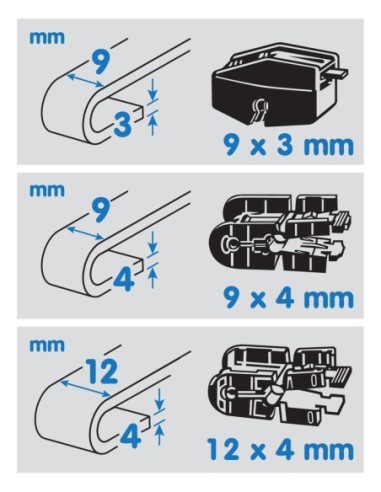 mm
9
3
9 x 3 mm

mm
9
4
9 x 4 mm

mm
12
4
12 x 4 mm