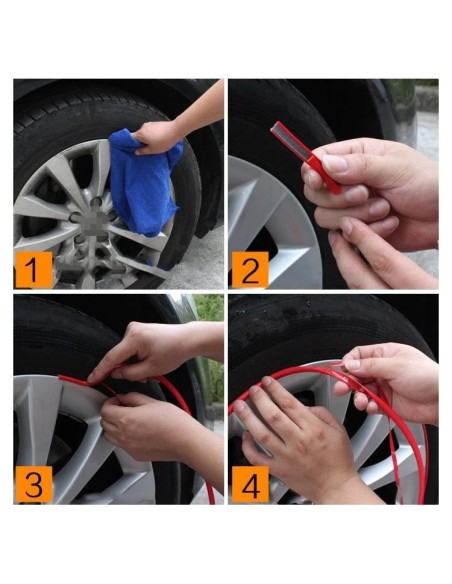 1

2

3

4